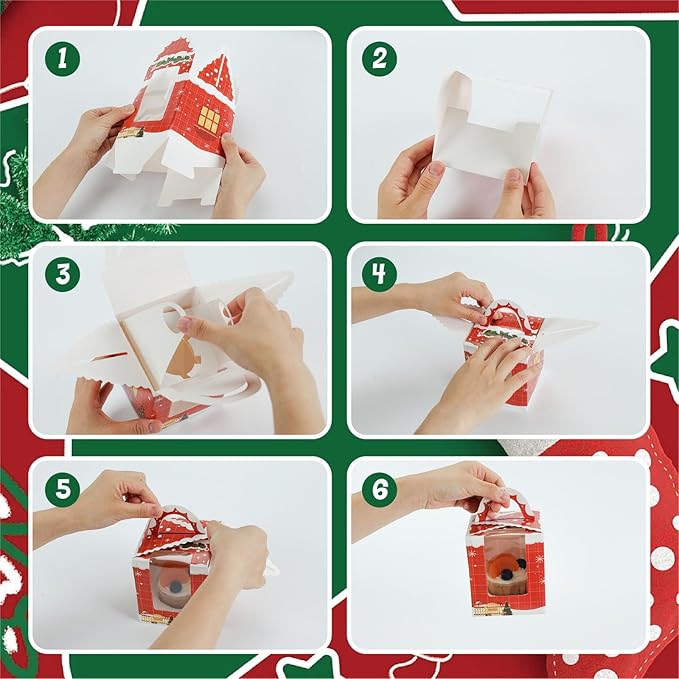 1

2

3

4

5

6