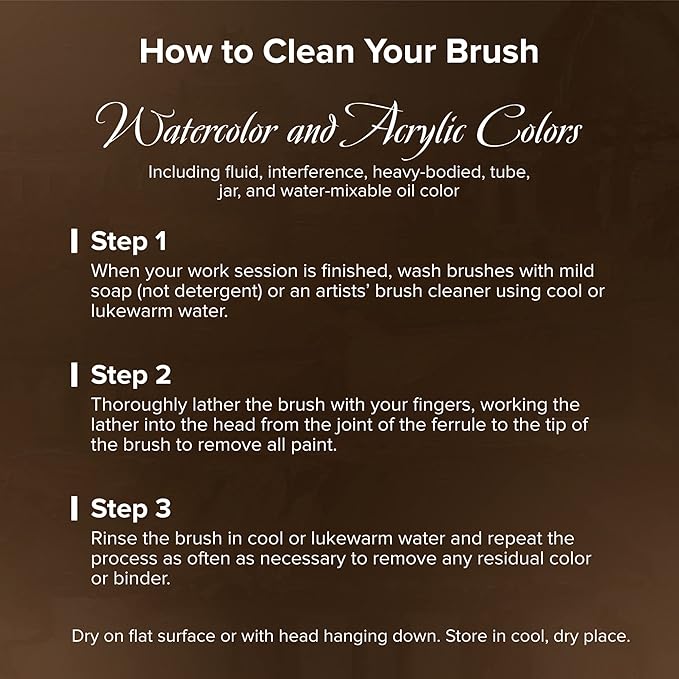 How to Clean Your Brush

Watercolor and Acrylic Colors

Including fluid, interference, heavy-bodied, tube, jar, and water-mixable oil color

Step 1
When your work session is finished, wash brushes with mild soap (not detergent) or an artists' brush cleaner using cool or lukewarm water.

Step 2
Thoroughly lather the brush with your fingers, working the lather into the head from the joint of the ferrule to the tip of the brush to remove all paint.

Step 3
Rinse the brush in cool or lukewarm water and repeat the process as often as necessary to remove any residual color or binder.

Dry on flat surface or with head hanging down. Store in cool, dry place.