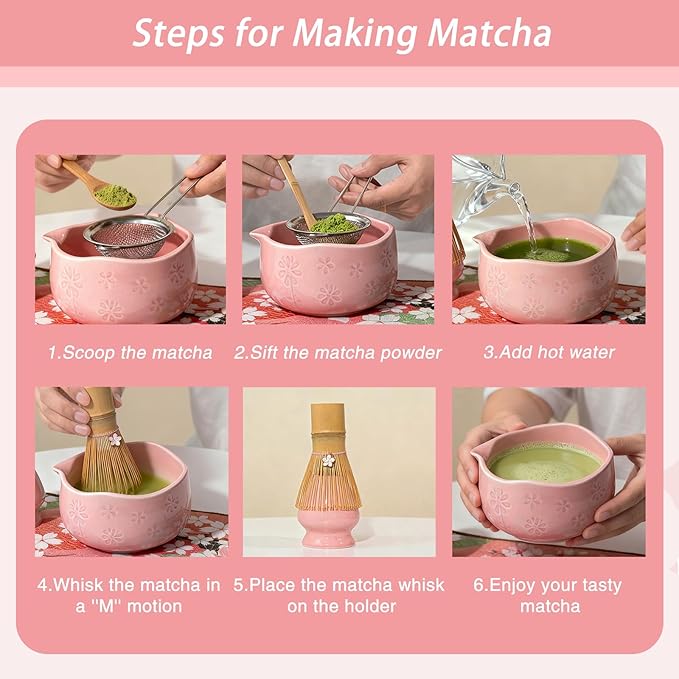 Steps for Making Matcha

1.Scoop the matcha

2.Sift the matcha powder

3.Add hot water

4.Whisk the matcha in a "M" motion

5.Place the matcha whisk on the holder

6.Enjoy your tasty matcha