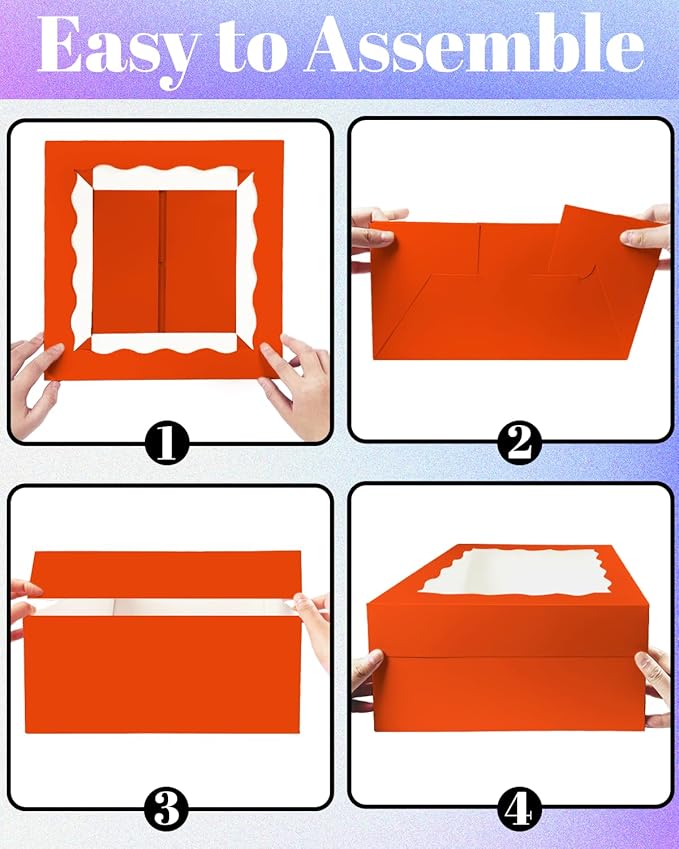 Easy to Assemble

1

2

3

4