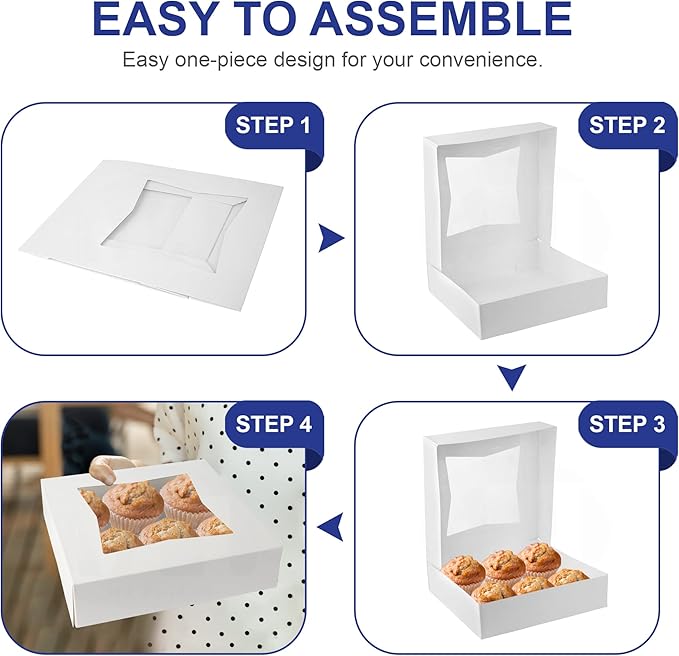 EASY TO ASSEMBLE

Easy one-piece design for your convenience.

STEP 1

STEP 2

STEP 4

STEP 3