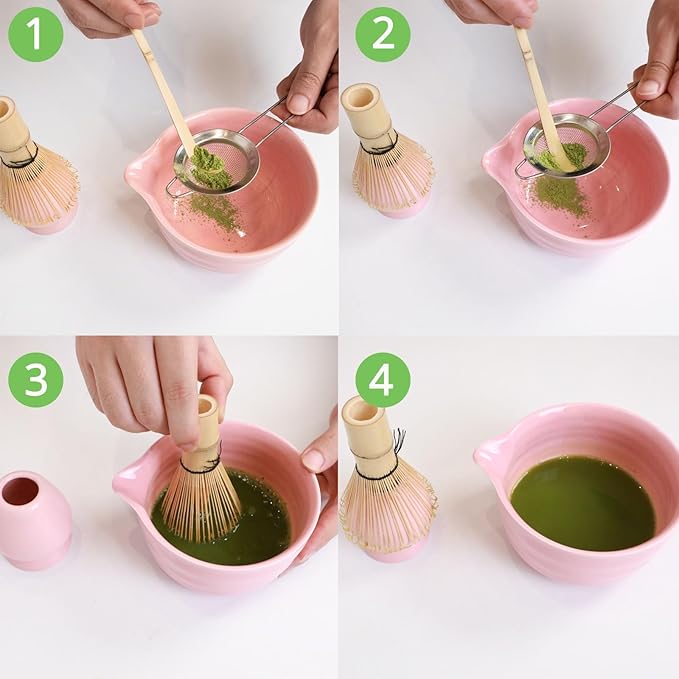 1
2
3
4