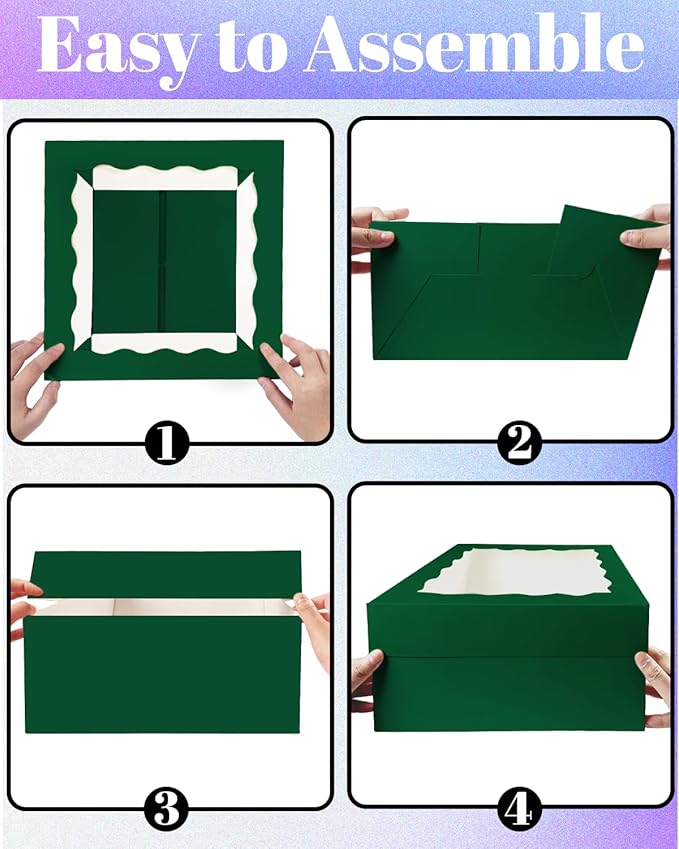 Easy to Assemble

1

2

3

4