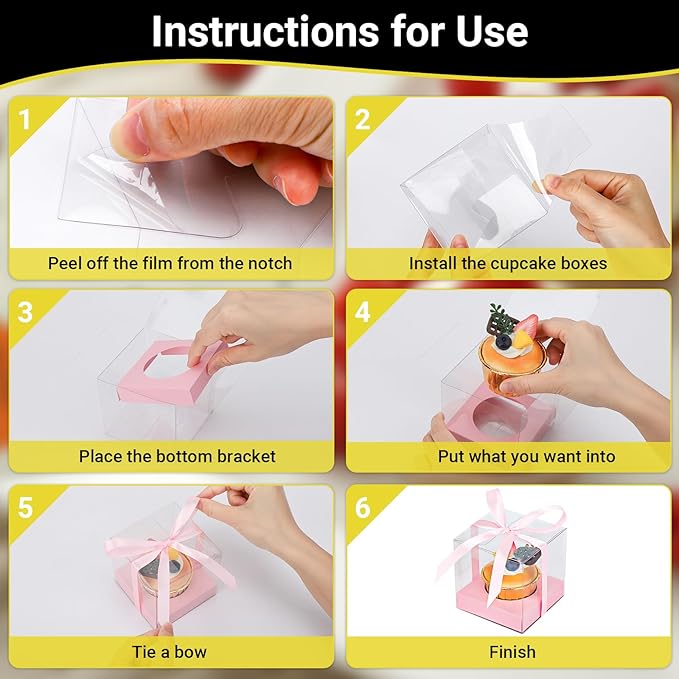 Instructions for Use

1
Peel off the film from the notch

2
Install the cupcake boxes

3
Place the bottom bracket

4
Put what you want into

5
Tie a bow

6
Finish