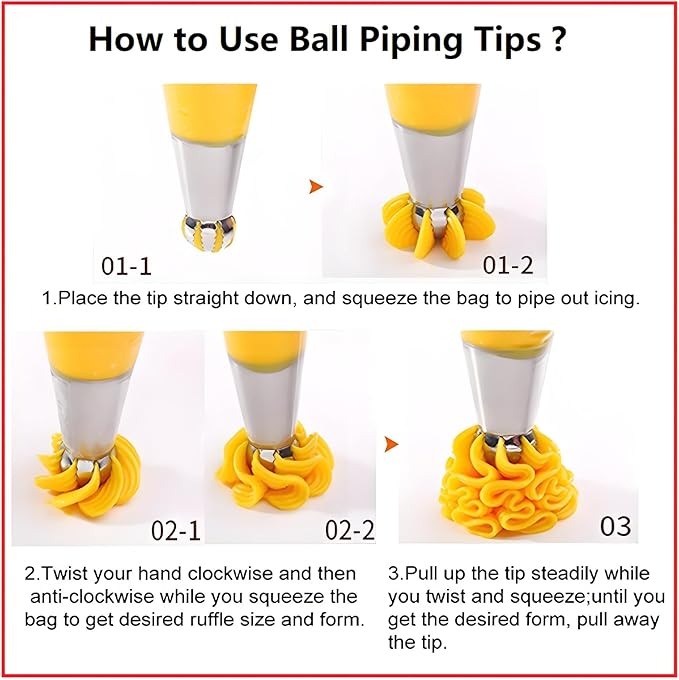 How to Use Ball Piping Tips ?

01-1

01-2

1.Place the tip straight down, and squeeze the bag to pipe out icing.

02-1

02-2

03

2.Twist your hand clockwise and then anti-clockwise while you squeeze the bag to get desired ruffle size and form.

3.Pull up the tip steadily while you twist and squeeze;until you get the desired form, pull away the tip.