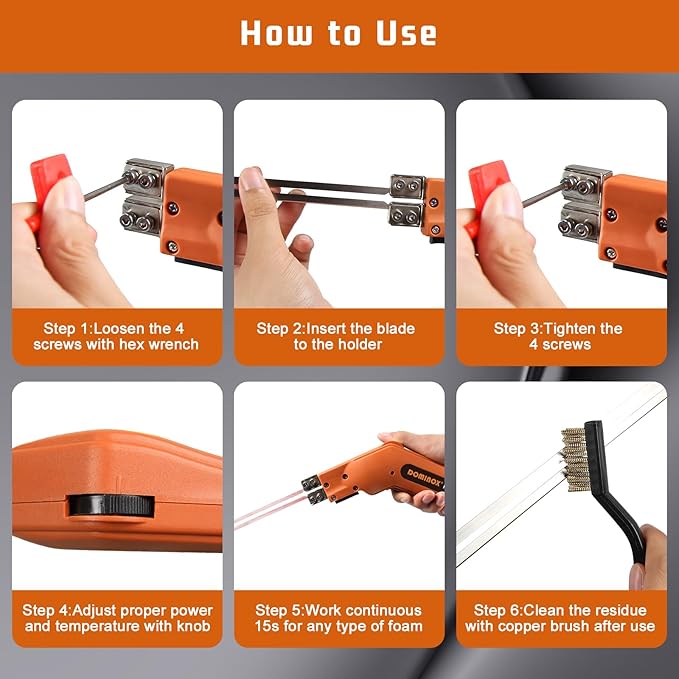 How to Use

Step 1:Loosen the 4 screws with hex wrench

Step 2:Insert the blade to the holder

Step 3:Tighten the 4 screws

Step 4:Adjust proper power and temperature with knob

DOMINOX

Step 5:Work continuous 15s for any type of foam

Step 6:Clean the residue with copper brush after use