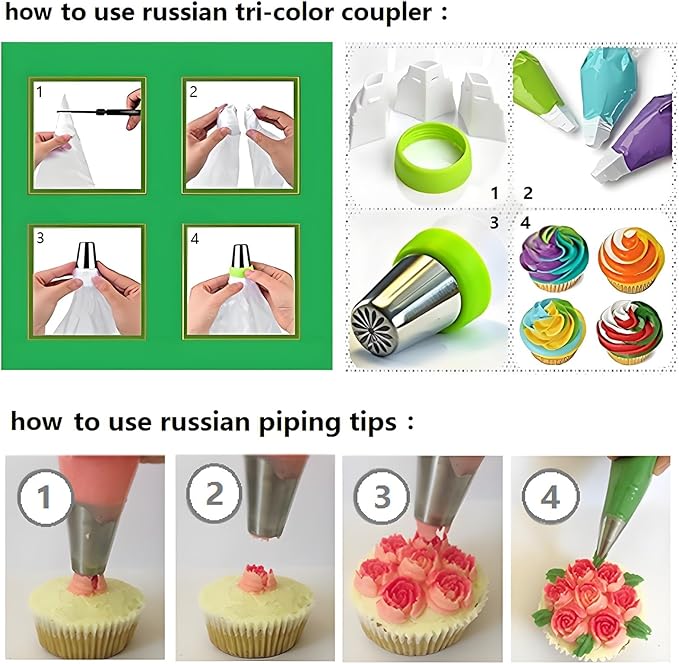 how to use russian tri-color coupler :

1

2

3

4

1 2

3 4

how to use russian piping tips :

1

2

3

4