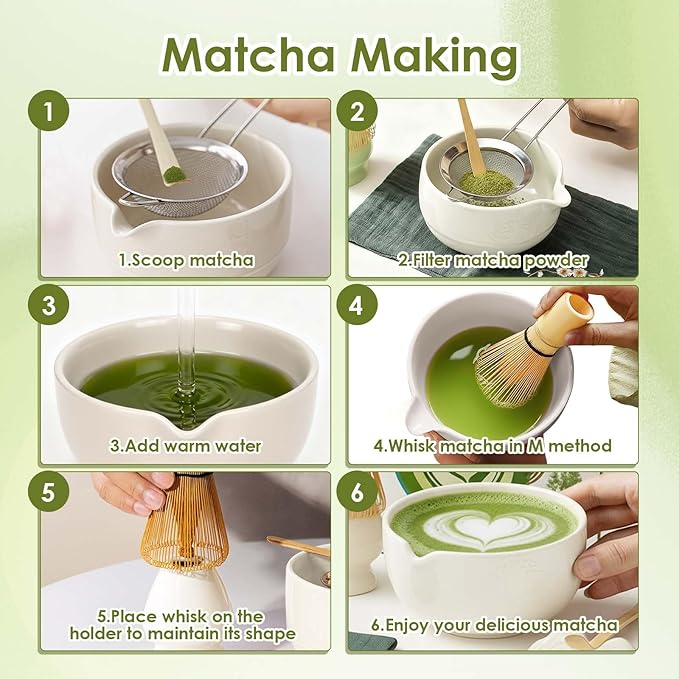 Matcha Making

1

1.Scoop matcha

2

2.Filter matcha powder

3

3.Add warm water

4

4.Whisk matcha in M method

5

5.Place whisk on the holder to maintain its shape

6

6.Enjoy your delicious matcha