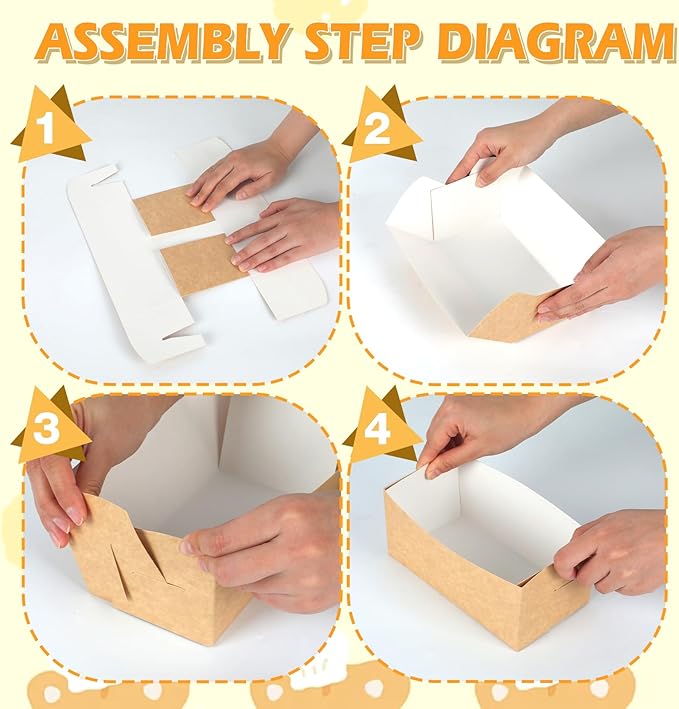 ASSEMBLY STEP DIAGRAM

1

2

3

4