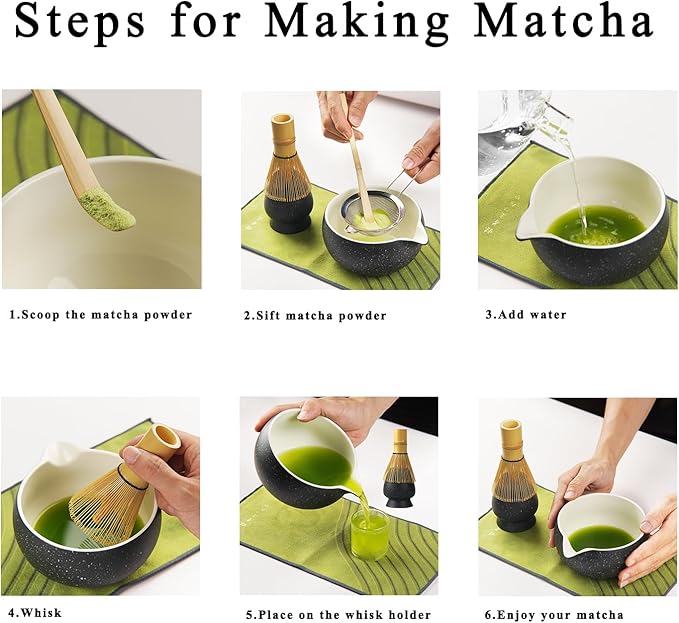 Steps for Making Matcha

1.Scoop the matcha powder

2.Sift matcha powder

3.Add water

4.Whisk

5.Place on the whisk holder

6.Enjoy your matcha