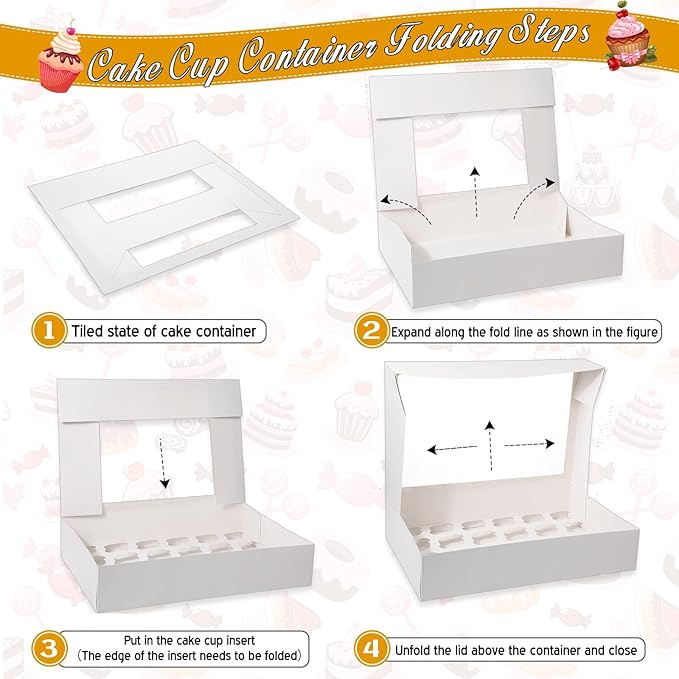 Cake Cup Container Folding Steps

1 Tiled state of cake container

2 Expand along the fold line as shown in the figure

3 Put in the cake cup insert (The edge of the insert needs to be folded)

4 Unfold the lid above the container and close