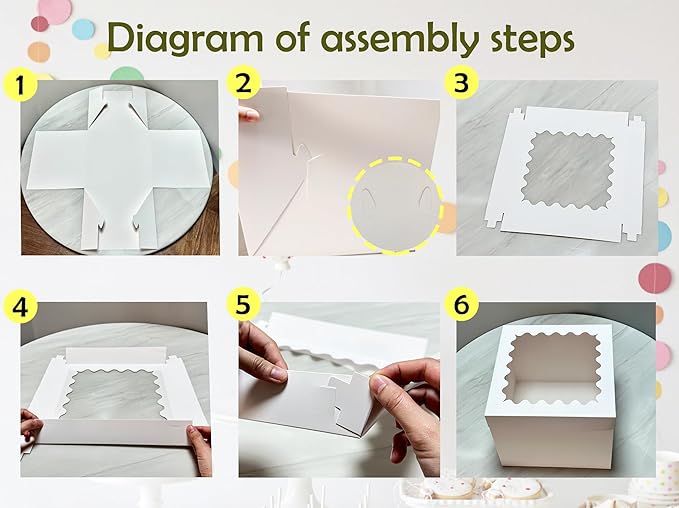 Diagram of assembly steps

1

2

3

4

5

6