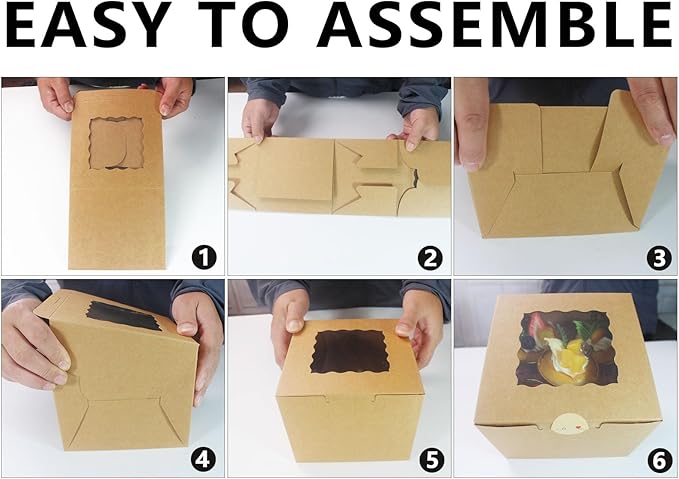 EASY TO ASSEMBLE

1

2

3

4

5

6