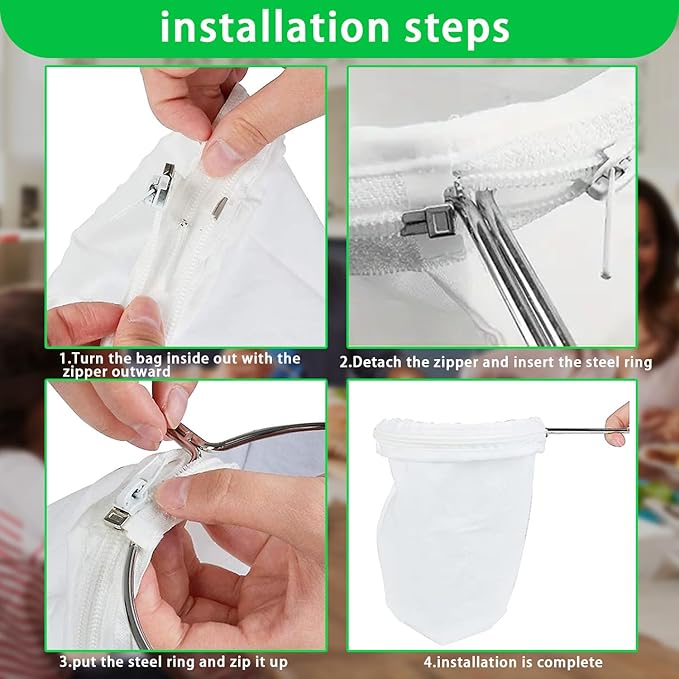 installation steps

1.Turn the bag inside out with the zipper outward

2.Detach the zipper and insert the steel ring

3.put the steel ring and zip it up

4.installation is complete