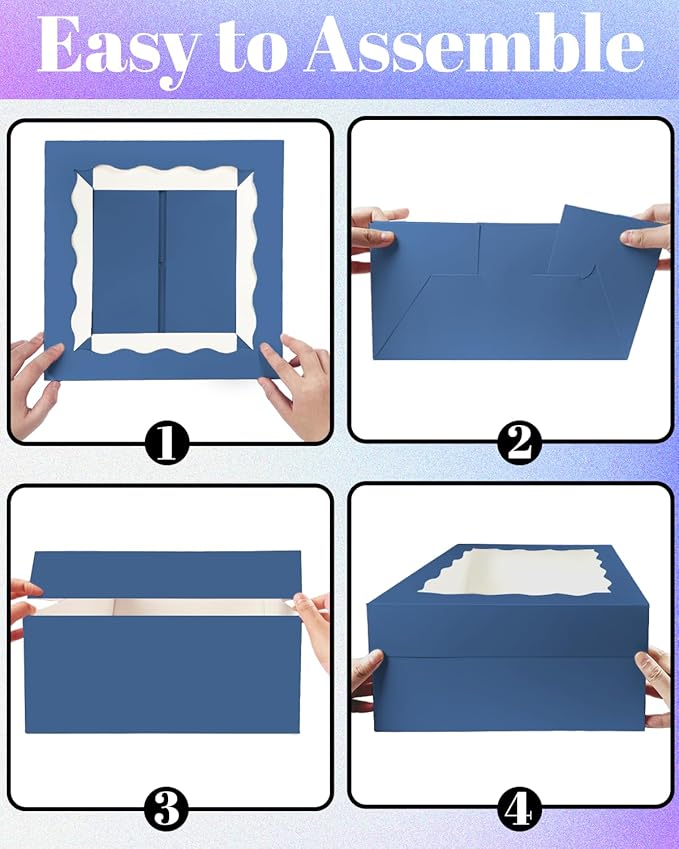 Easy to Assemble

1

2

3

4