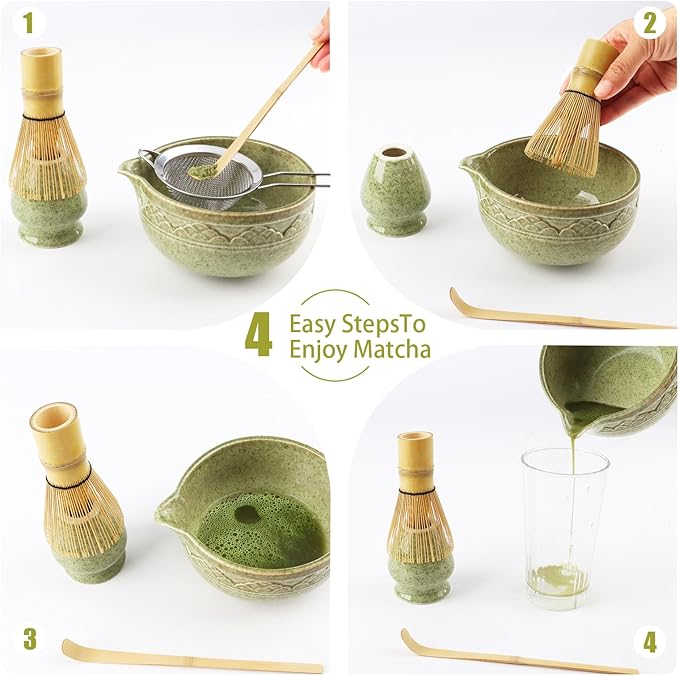 1

2

4 Easy StepsTo Enjoy Matcha

3

4