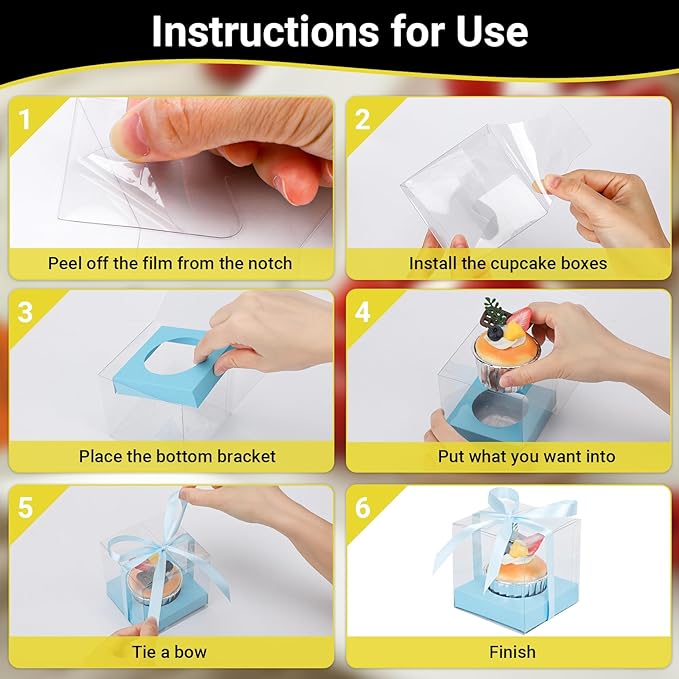 Instructions for Use

1

Peel off the film from the notch

2

Install the cupcake boxes

3

Place the bottom bracket

4

Put what you want into

5

Tie a bow

6

Finish