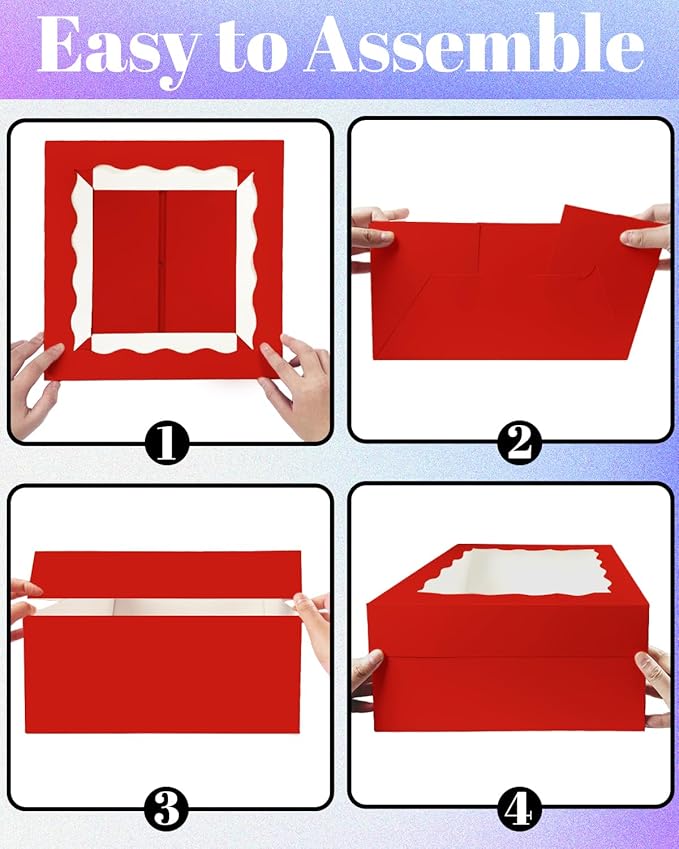 Easy to Assemble

1

2

3

4