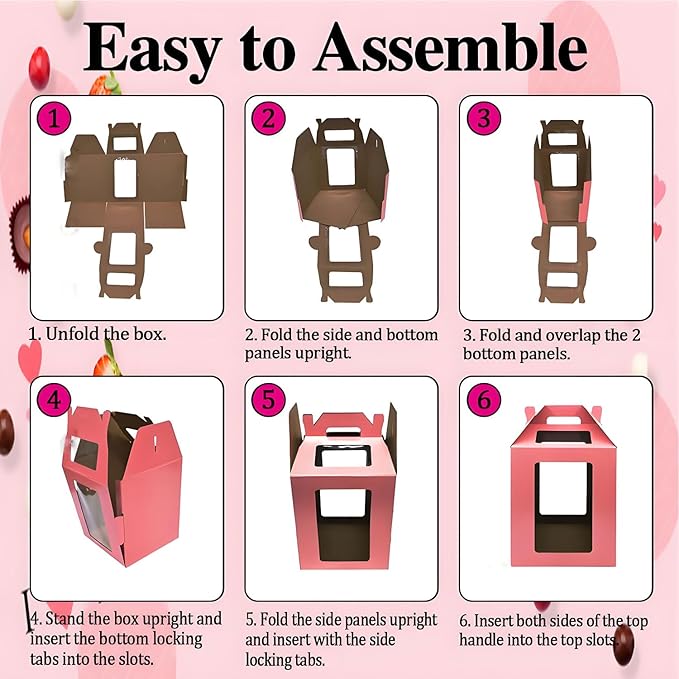 Easy to Assemble

1

1. Unfold the box.

2

2. Fold the side and bottom panels upright.

3

3. Fold and overlap the 2 bottom panels.

4

4. Stand the box upright and insert the bottom locking tabs into the slots.

5

5. Fold the side panels upright and insert with the side locking tabs.

6

6. Insert both sides of the top handle into the top slots.