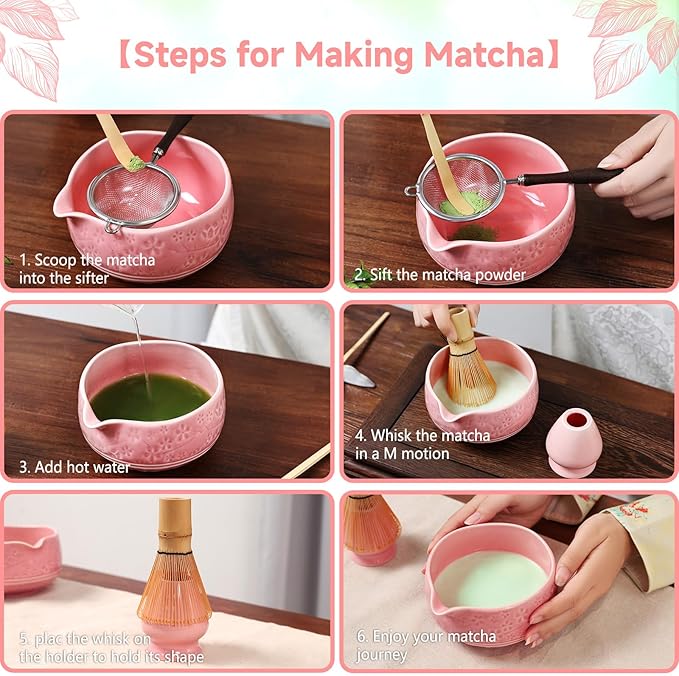 【Steps for Making Matcha】

1. Scoop the matcha into the sifter

2. Sift the matcha powder

3. Add hot water

4. Whisk the matcha in a M motion

5. plac the whisk on the holder to hold its shape

6. Enjoy your matcha journey