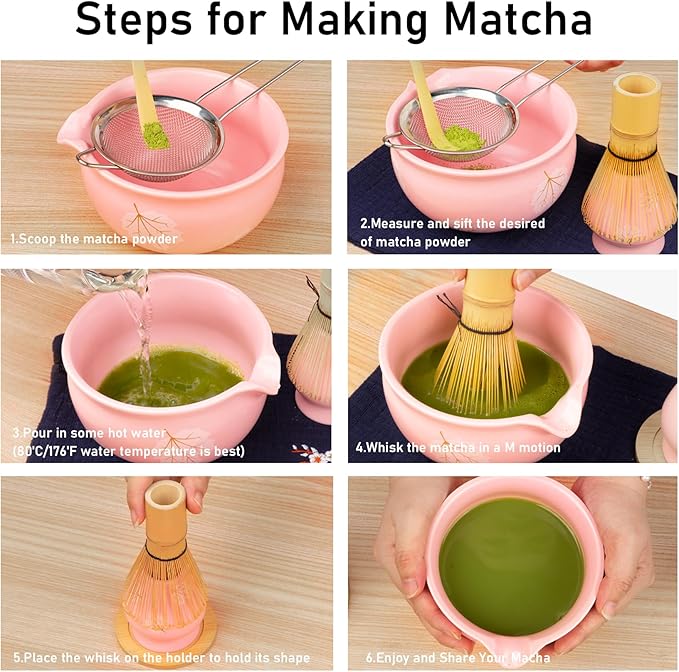 Steps for Making Matcha

1.Scoop the matcha powder

2.Measure and sift the desired of matcha powder

3.Pour in some hot water (80'C/176'F water temperature is best)

4.Whisk the matcha in a M motion

5.Place the whisk on the holder to hold its shape

6.Enjoy and Share Your Macha