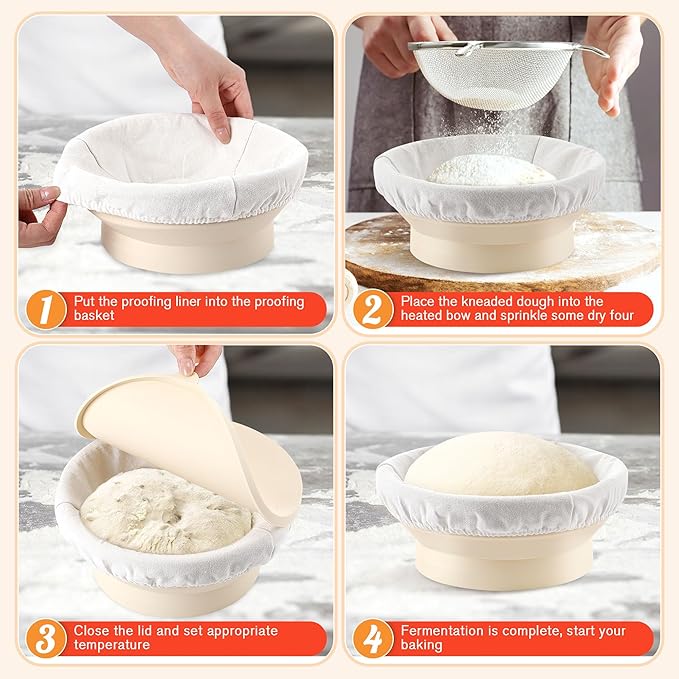 1 Put the proofing liner into the proofing basket

2 Place the kneaded dough into the heated bow and sprinkle some dry four

3 Close the lid and set appropriate temperature

4 Fermentation is complete, start your baking