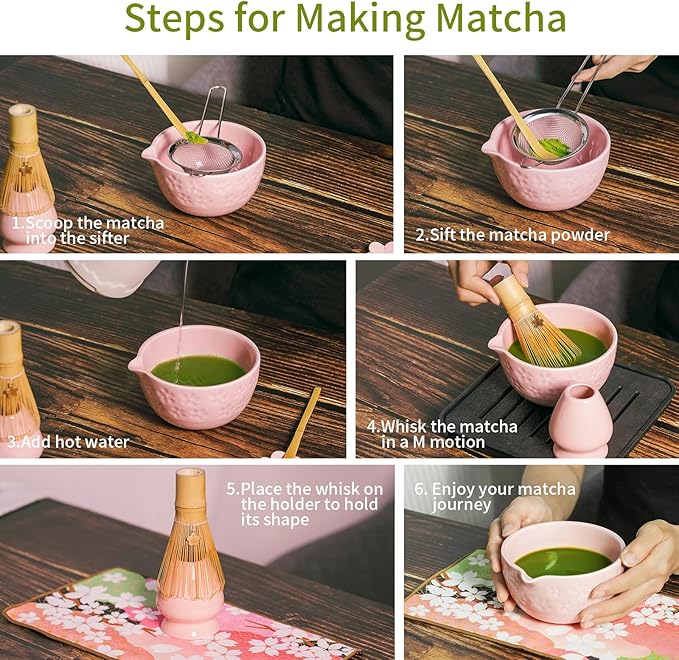 Steps for Making Matcha

1.Scoop the matcha into the sifter

2.Sift the matcha powder

3.Add hot water

4.Whisk the matcha in a M motion

5.Place the whisk on the holder to hold its shape

6. Enjoy your matcha journey