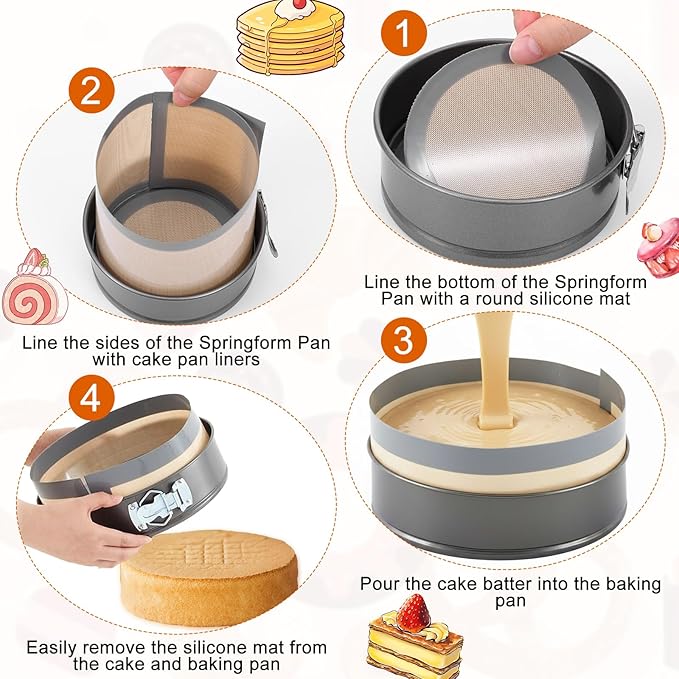 1

Line the bottom of the Springform Pan with a round silicone mat

2

Line the sides of the Springform Pan with cake pan liners

3

Pour the cake batter into the baking pan

4

Easily remove the silicone mat from the cake and baking pan