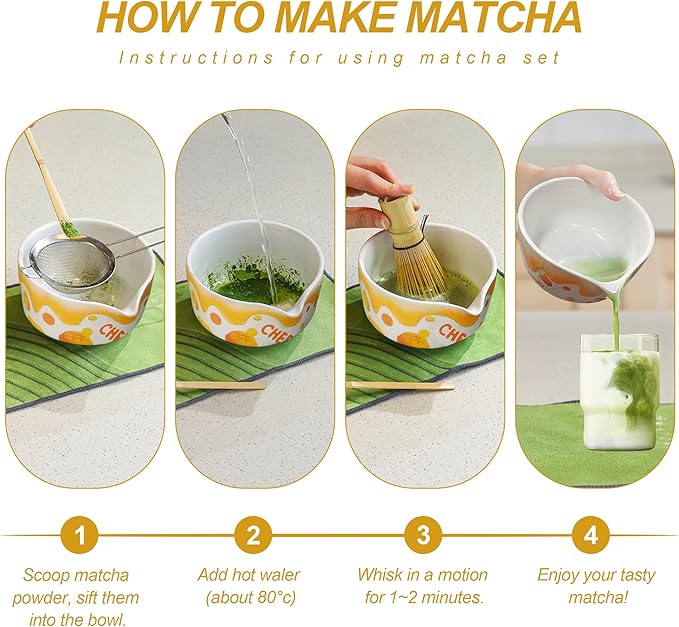 HOW TO MAKE MATCHA

Instructions for using matcha set

CHE

CHE

CHE

1

Scoop matcha powder, sift them into the bowl.

2

Add hot waler (about 80°c)

3

Whisk in a motion for 1~2 minutes.

4

Enjoy your tasty matcha!