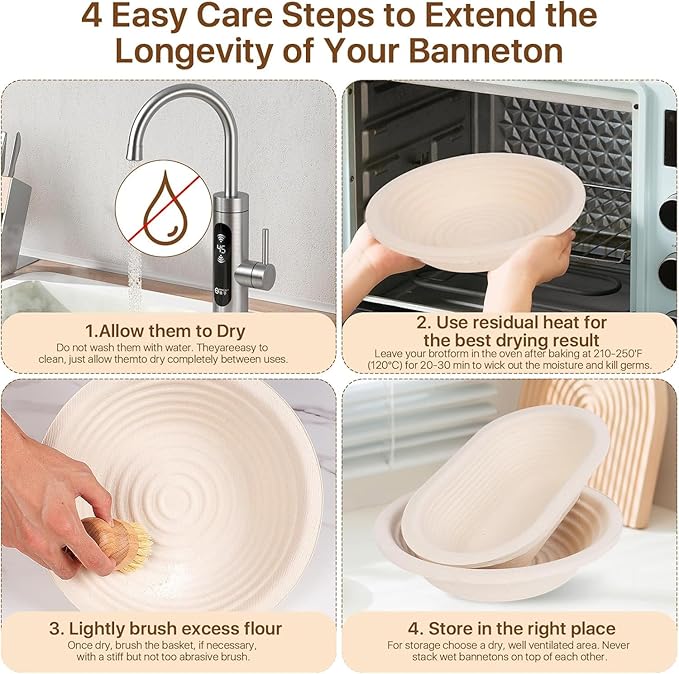 4 Easy Care Steps to Extend the Longevity of Your Banneton

45

1.Allow them to Dry
Do not wash them with water. Theyareeasy to clean, just allow themto dry completely between uses.

2. Use residual heat for the best drying result
Leave your brotform in the oven after baking at 210-250'F (120°C) for 20-30 min to wick out the moisture and kill germs.

3. Lightly brush excess flour
Once dry, brush the basket, if necessary, with a stiff but not too abrasive brush.

4. Store in the right place
For storage choose a dry, well ventilated area. Never stack wet bannetons on top of each other.