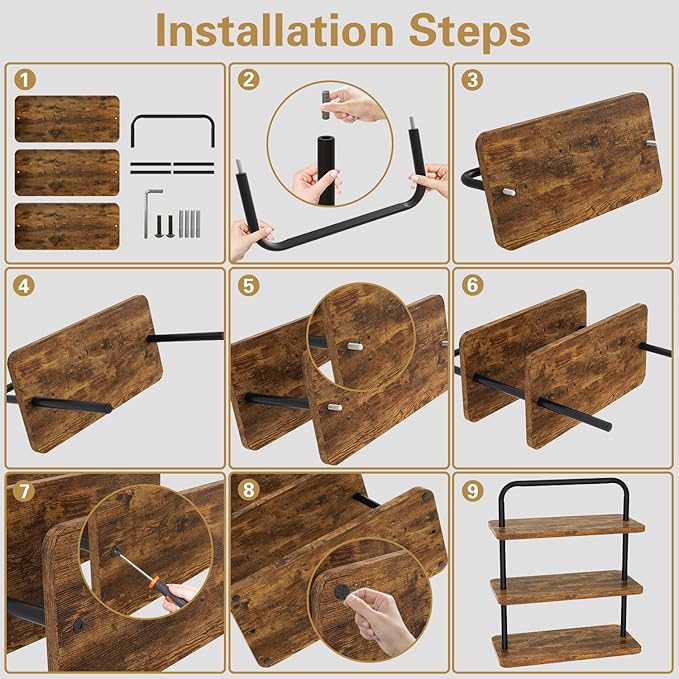 Installation Steps

1

2

3

4

5

6

7

8

9