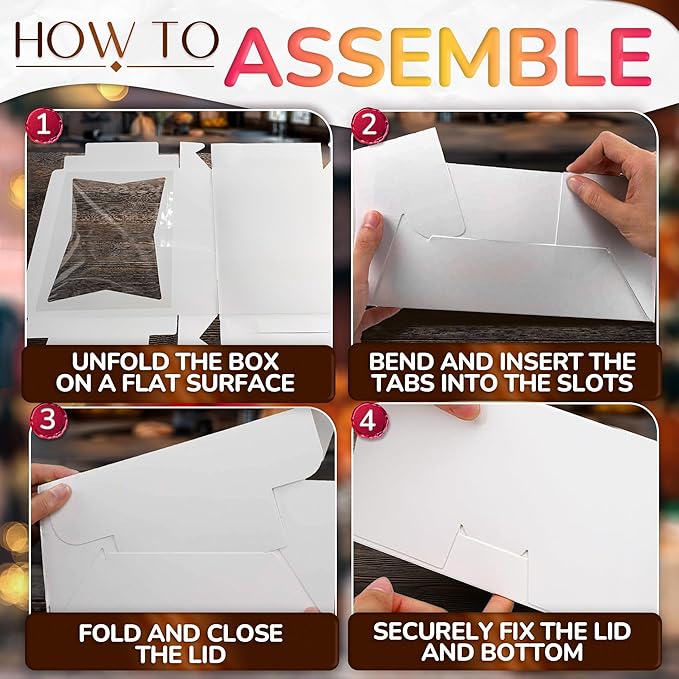 HOW TO ASSEMBLE

1

UNFOLD THE BOX ON A FLAT SURFACE

2

BEND AND INSERT THE TABS INTO THE SLOTS

3

FOLD AND CLOSE THE LID

4

SECURELY FIX THE LID AND BOTTOM