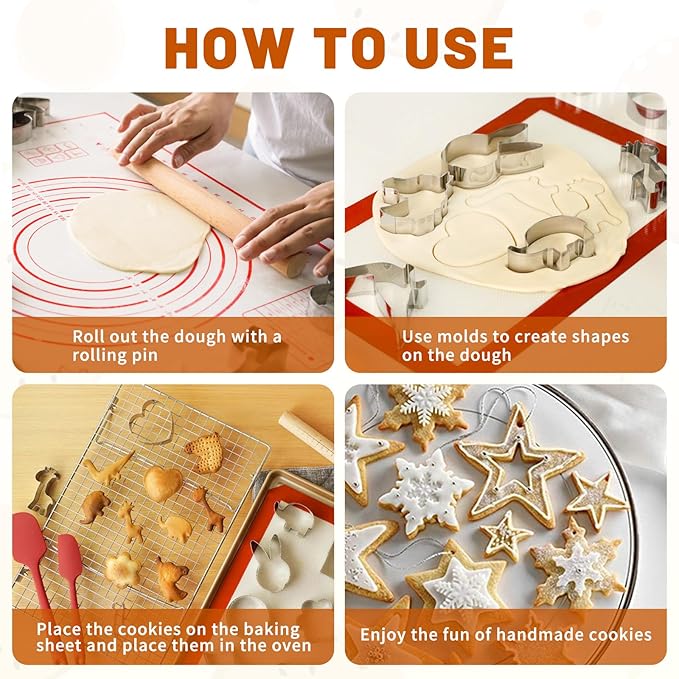 HOW TO USE

Roll out the dough with a rolling pin

Use molds to create shapes on the dough

Place the cookies on the baking sheet and place them in the oven

Enjoy the fun of handmade cookies