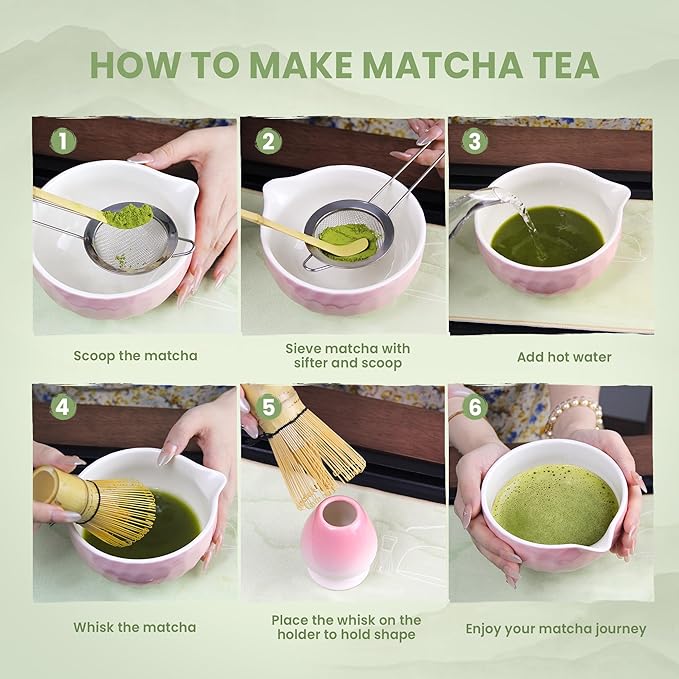 HOW TO MAKE MATCHA TEA

1

Scoop the matcha

2

Sieve matcha with sifter and scoop

3

Add hot water

4

Whisk the matcha

5

Place the whisk on the holder to hold shape

6

Enjoy your matcha journey