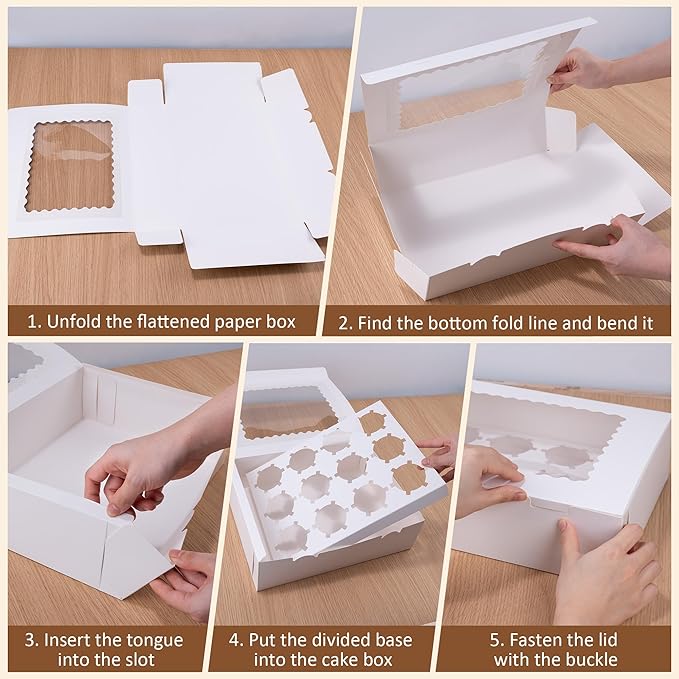 1. Unfold the flattened paper box

2. Find the bottom fold line and bend it

3. Insert the tongue into the slot

4. Put the divided base into the cake box

5. Fasten the lid with the buckle