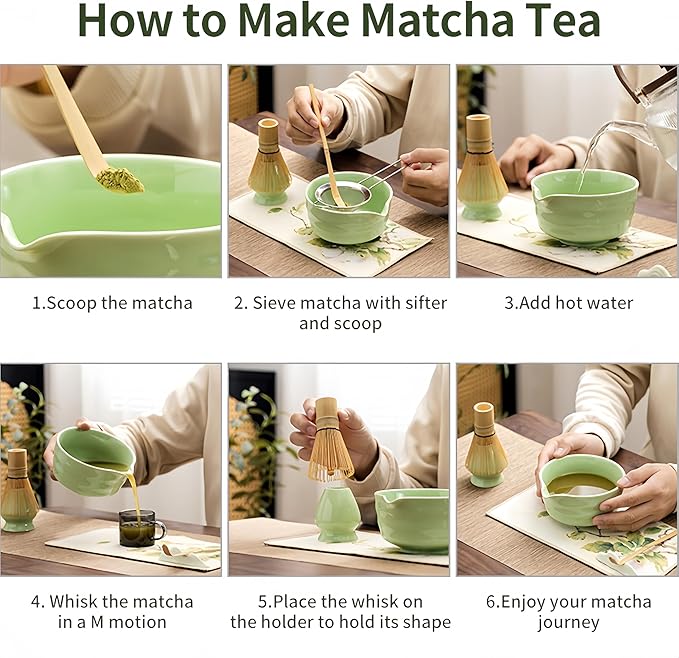 How to Make Matcha Tea

1.Scoop the matcha

2. Sieve matcha with sifter and scoop

3.Add hot water

4. Whisk the matcha in a M motion

5.Place the whisk on the holder to hold its shape

6.Enjoy your matcha journey