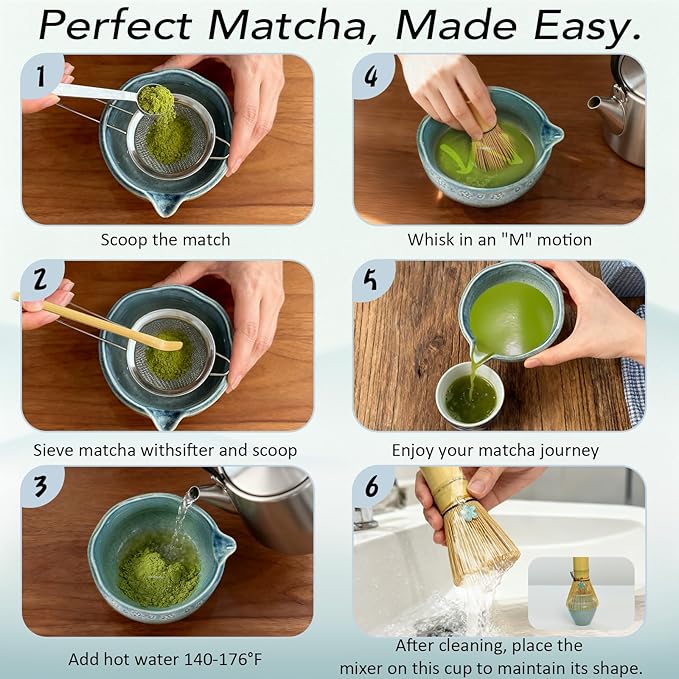 Perfect Matcha, Made Easy.

1
Scoop the match

2
Sieve matcha withsifter and scoop

3
Add hot water 140-176°F

4
Whisk in an "M" motion

5
Enjoy your matcha journey

6
After cleaning, place the mixer on this cup to maintain its shape.