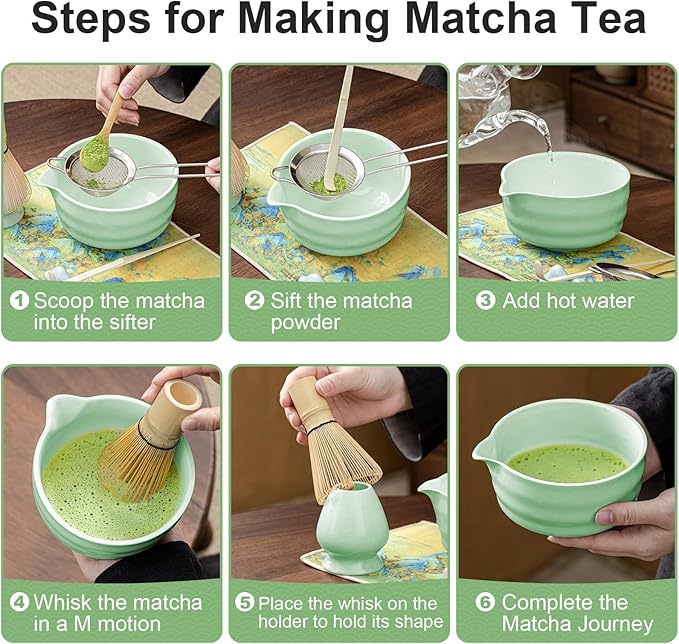 Steps for Making Matcha Tea

1 Scoop the matcha into the sifter

2 Sift the matcha powder

3 Add hot water

4 Whisk the matcha in a M motion

5 Place the whisk on the holder to hold its shape

6 Complete the Matcha Journey