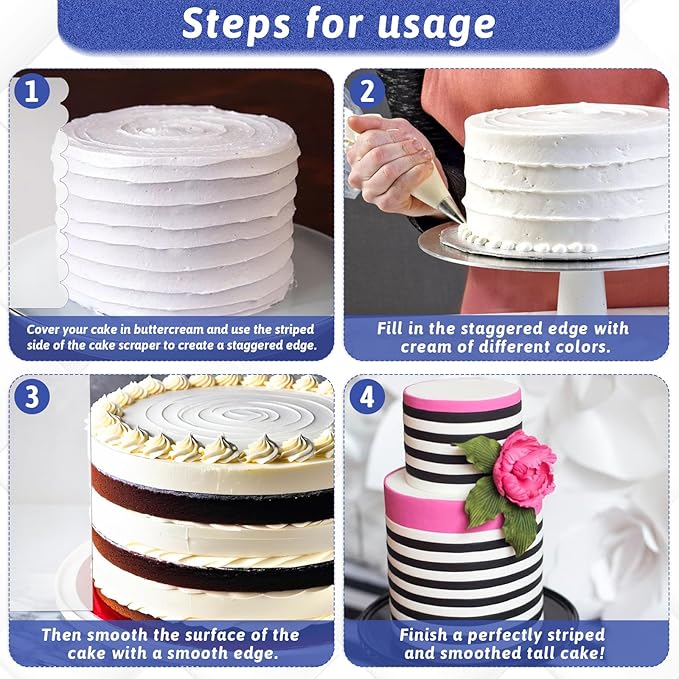 Steps for usage

1

Cover your cake in buttercream and use the striped side of the cake scraper to create a staggered edge.

2

Fill in the staggered edge with cream of different colors.

3

Then smooth the surface of the cake with a smooth edge.

4

Finish a perfectly striped and smoothed tall cake!