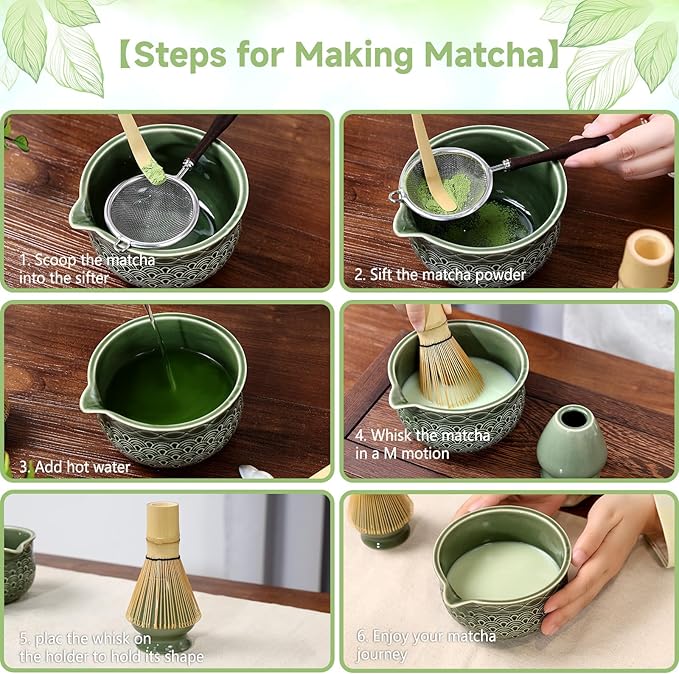 【Steps for Making Matcha】

1. Scoop the matcha into the sifter

2. Sift the matcha powder

3. Add hot water

4. Whisk the matcha in a M motion

5. plac the whisk on the holder to hold its shape

6. Enjoy your matcha journey