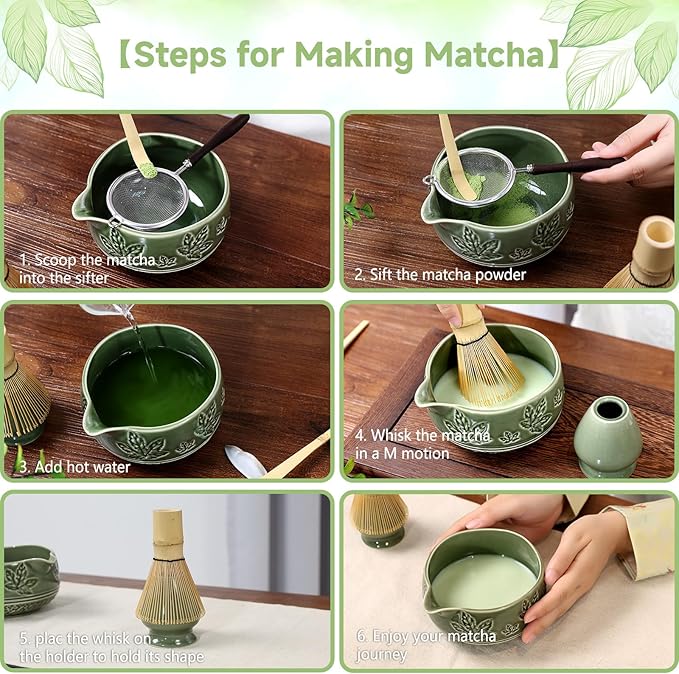 【Steps for Making Matcha】

1. Scoop the matcha into the sifter

2. Sift the matcha powder

3. Add hot water

4. Whisk the matcha in a M motion

5. plac the whisk on the holder to hold its shape

6. Enjoy your matcha journey