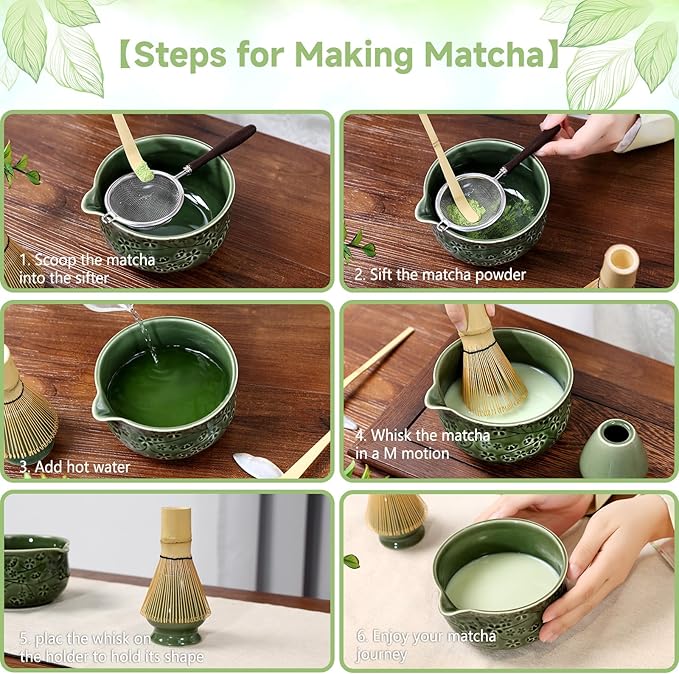 【Steps for Making Matcha】

1. Scoop the matcha into the sifter

2. Sift the matcha powder

3. Add hot water

4. Whisk the matcha in a M motion

5. plac the whisk on the holder to hold its shape

6. Enjoy your matcha journey