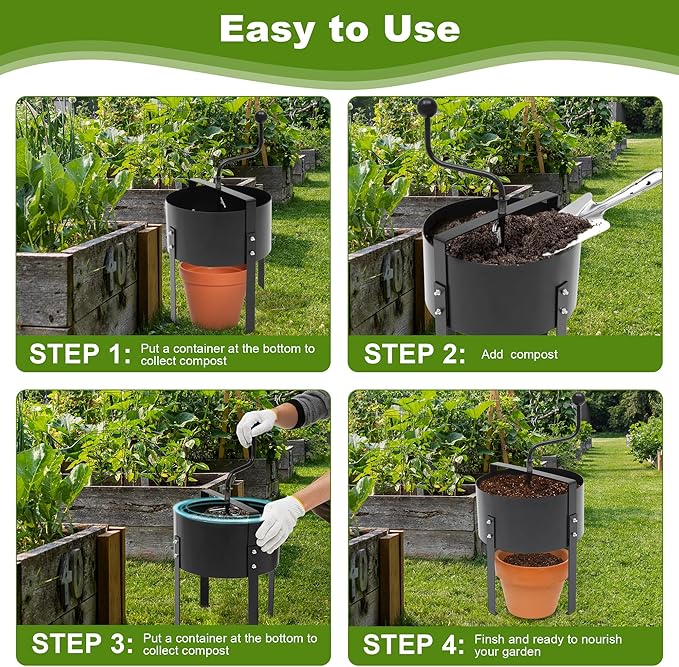 Easy to Use

STEP 1: Put a container at the bottom to collect compost

STEP 2: Add compost

STEP 3: Put a container at the bottom to collect compost

STEP 4: Finsh and ready to nourish your garden