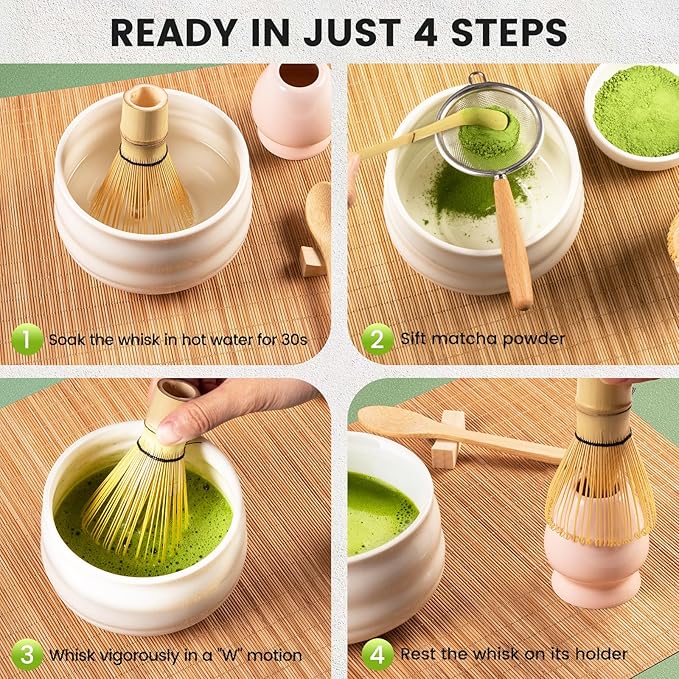 READY IN JUST 4 STEPS

1 Soak the whisk in hot water for 30s

2 Sift matcha powder

3 Whisk vigorously in a "W" motion

4 Rest the whisk on its holder