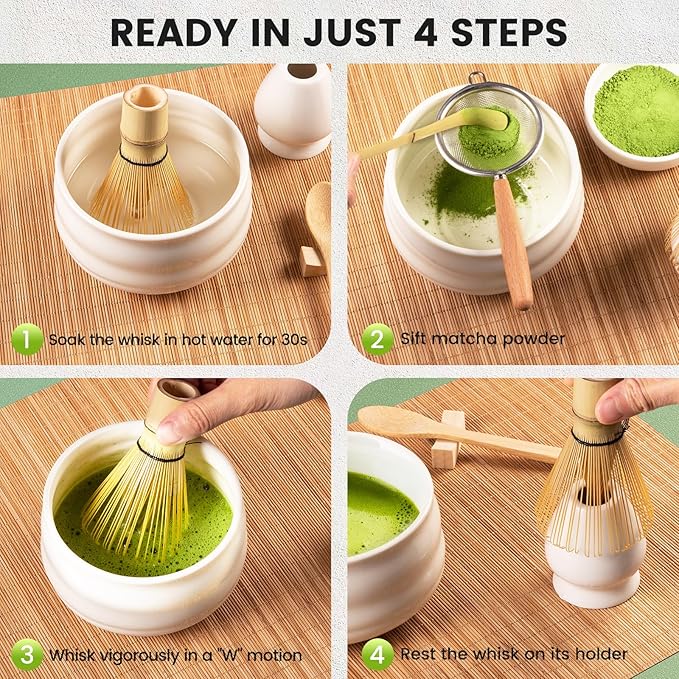 READY IN JUST 4 STEPS

1 Soak the whisk in hot water for 30s

2 Sift matcha powder

3 Whisk vigorously in a "W" motion

4 Rest the whisk on its holder