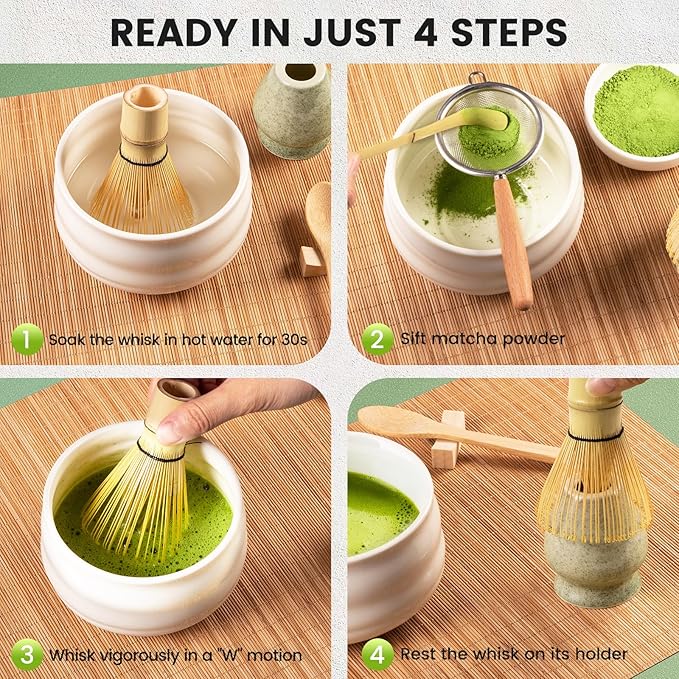 READY IN JUST 4 STEPS

1 Soak the whisk in hot water for 30s

2 Sift matcha powder

3 Whisk vigorously in a "W" motion

4 Rest the whisk on its holder